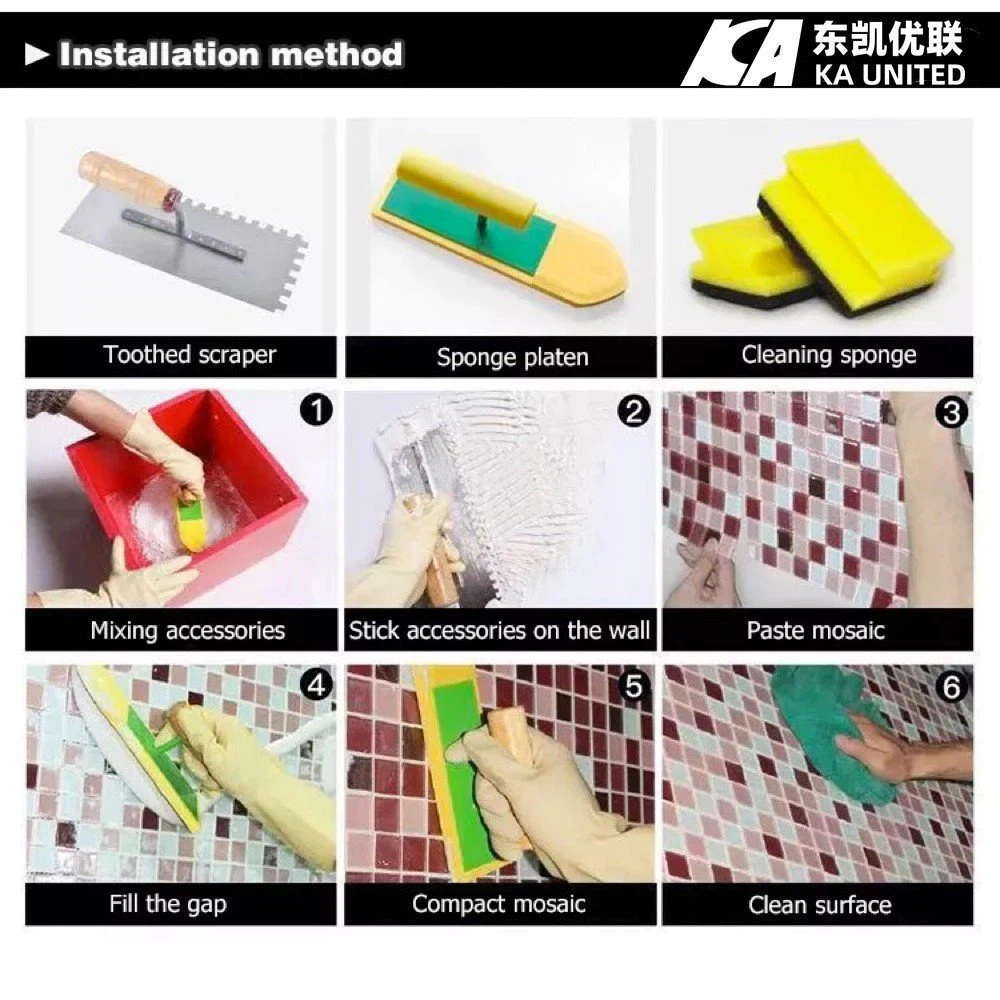 ► Installation method

KA 东凯优联 KA UNITED

Toothed scraper

Sponge platen

Cleaning sponge

1
Mixing accessories

2
Stick accessories on the wall

3
Paste mosaic

4
Fill the gap

5
Compact mosaic

6
Clean surface